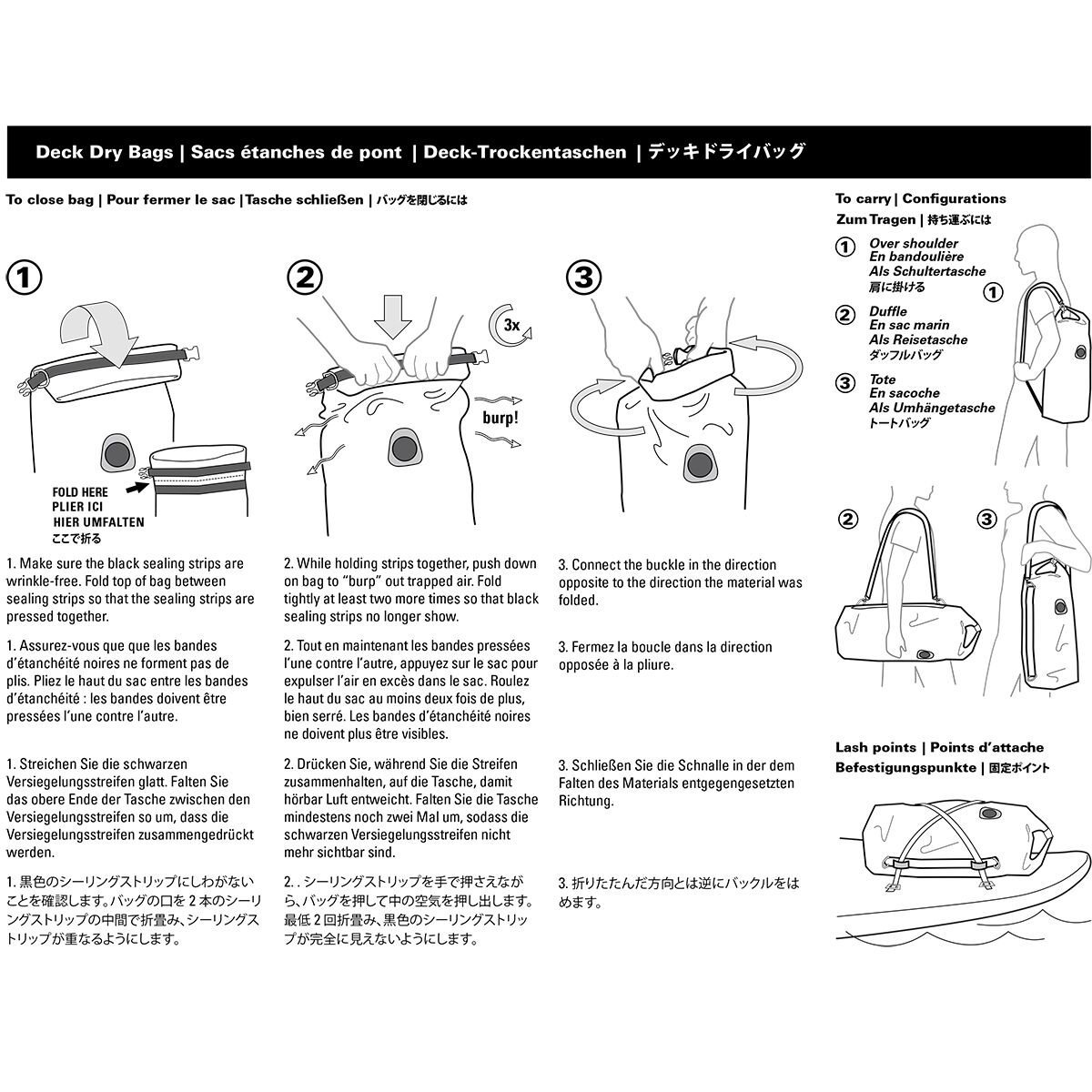 Deck Dry Bags | Sacs étanches de pont | Deck-Trockentaschen | デッキドライバッグ

To close bag | Pour fermer le sac | Tasche schließen | バッグを閉じるには

①

FOLD HERE
PLIER ICI
HIER UMFALTEN
ここで折る

1. Make sure the black sealing strips are wrinkle-free. Fold top of bag between sealing strips so that the sealing strips are pressed together.

1. Assurez-vous que que les bandes d'étanchéité noires ne forment pas de plis. Pliez le haut du sac entre les bandes d'étanchéité : les bandes doivent être pressées l'une contre l'autre.

1. Streichen Sie die schwarzen Versiegelungsstreifen glatt. Falten Sie das obere Ende der Tasche zwischen den Versiegelungsstreifen so um, dass die Versiegelungsstreifen zusammengedrückt werden.

1. 黒色のシーリングストリップにしわがないことを確認します。バッグの口を 2 本のシーリングストリップの中間で折畳み、シーリングストリップが重なるようにします。

②

3x

burp!

2. While holding strips together, push down on bag to "burp" out trapped air. Fold tightly at least two more times so that black sealing strips no longer show.

2. Tout en maintenant les bandes pressées l'une contre l'autre, appuyez sur le sac pour expulser l'air en excès dans le sac. Roulez le haut du sac au moins deux fois de plus, bien serré. Les bandes d'étanchéité noires ne doivent plus être visibles.

2. Drücken Sie, während Sie die Streifen zusammenhalten, auf die Tasche, damit hörbar Luft entweicht. Falten Sie die Tasche mindestens noch zwei Mal um, sodass die schwarzen Versiegelungsstreifen nicht mehr sichtbar sind.

2. . シーリングストリップを手で押さえながら、バッグを押して中の空気を押し出します。最低 2 回折畳み、黒色のシーリングストリップが完全に見えないようにします。

③

3. Connect the buckle in the direction opposite to the direction the material was folded.

3. Fermez la boucle dans la direction opposée à la pliure.

3. Schließen Sie die Schnalle in der dem Falten des Materials entgegengesetzten Richtung.

3. 折りたたんだ方向とは逆にバックルをはめます。

To carry | Configurations
Zum Tragen | 持ち運ぶには

① Over shoulder
En bandoulière
Als Schultertasche
肩に掛ける

② Duffle
En sac marin
Als Reisetasche
ダッフルバッグ

③ Tote
En sacoche
Als Umhängetasche
トートバッグ

①

②

③

Lash points | Points d'attache
Befestigungspunkte | 固定ポイント