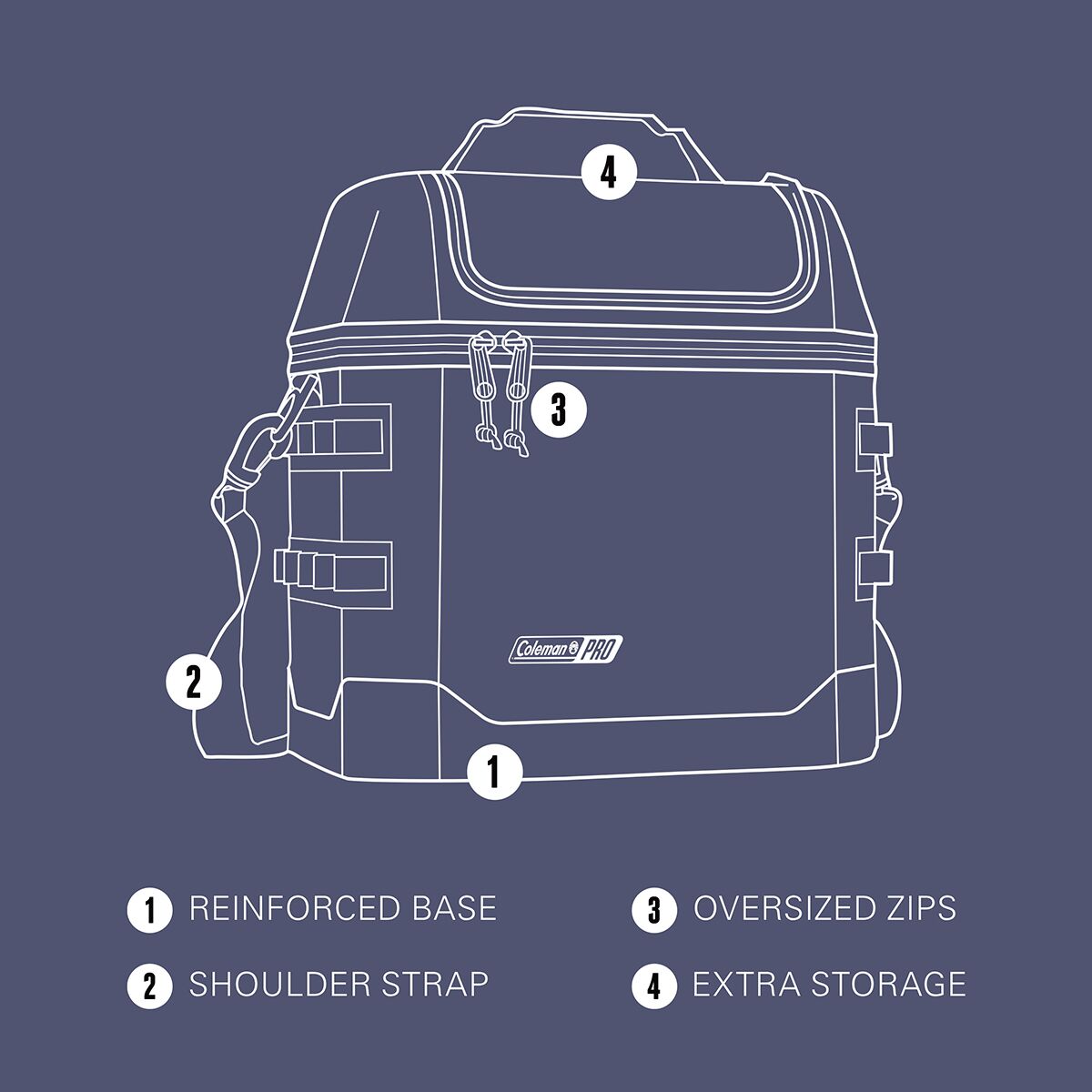 4

3

Coleman PRO

2

1

1 REINFORCED BASE

2 SHOULDER STRAP

3 OVERSIZED ZIPS

4 EXTRA STORAGE