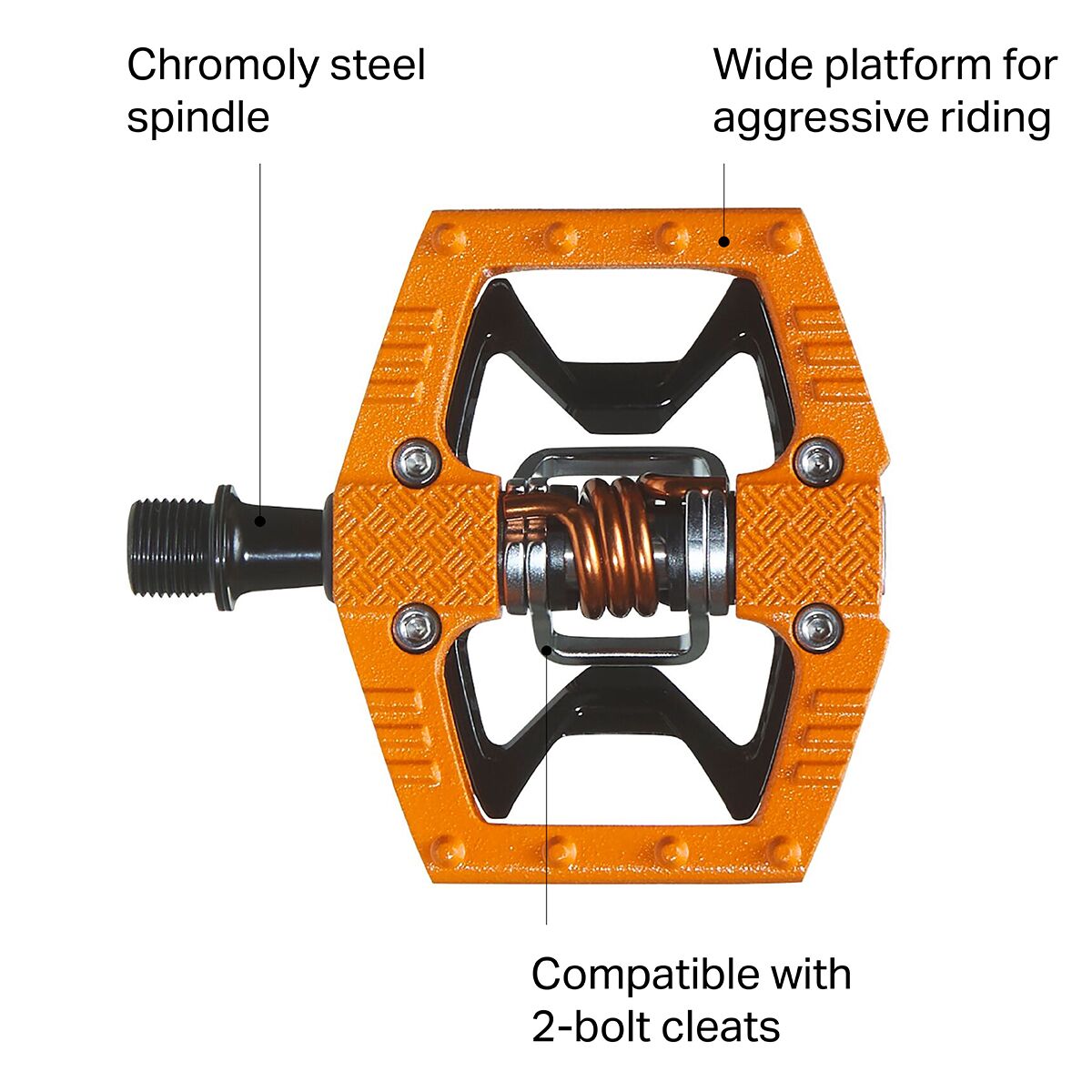 Chromoly steel spindle

Wide platform for aggressive riding

Compatible with 2-bolt cleats