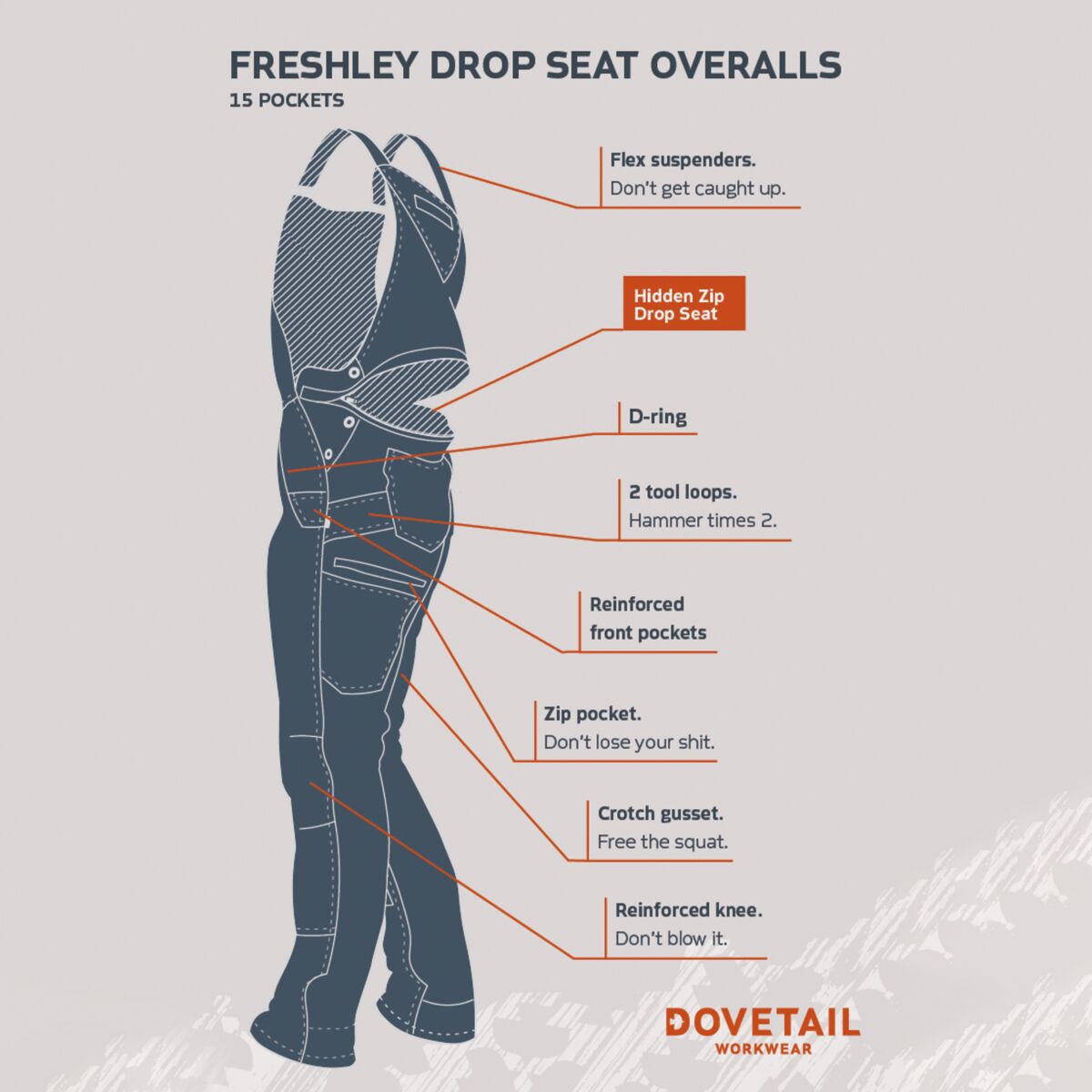 FRESHLEY DROP SEAT OVERALLS
15 POCKETS

Flex suspenders.
Don't get caught up.

Hidden Zip
Drop Seat

D-ring

2 tool loops.
Hammer times 2.

Reinforced
front pockets

Zip pocket.
Don't lose your shit.

Crotch gusset.
Free the squat.

Reinforced knee.
Don't blow it.

DOVETAIL
WORKWEAR