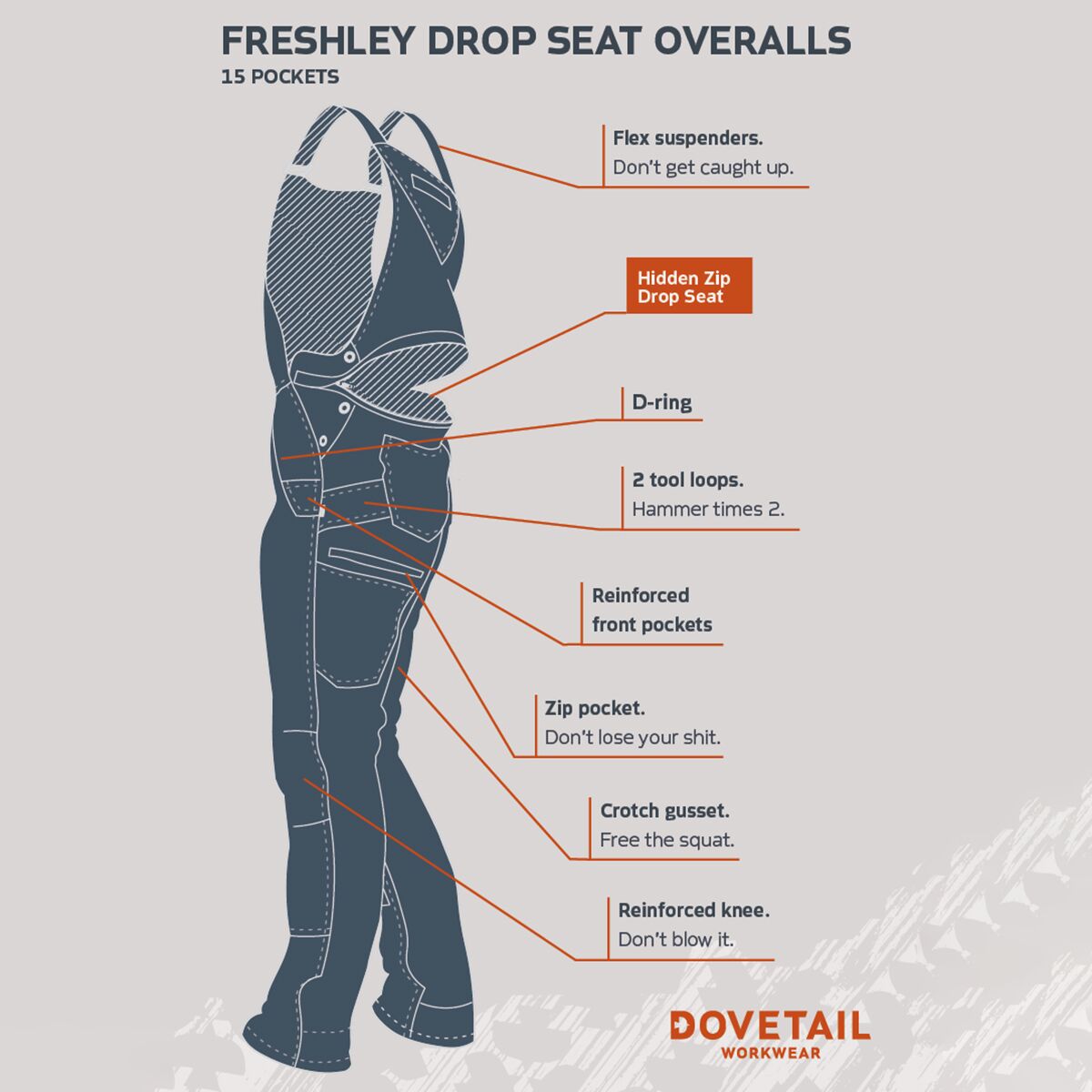 FRESHLEY DROP SEAT OVERALLS
15 POCKETS

Flex suspenders.
Don't get caught up.

Hidden Zip
Drop Seat

D-ring

2 tool loops.
Hammer times 2.

Reinforced
front pockets

Zip pocket.
Don't lose your shit.

Crotch gusset.
Free the squat.

Reinforced knee.
Don't blow it.

DOVETAIL
WORKWEAR