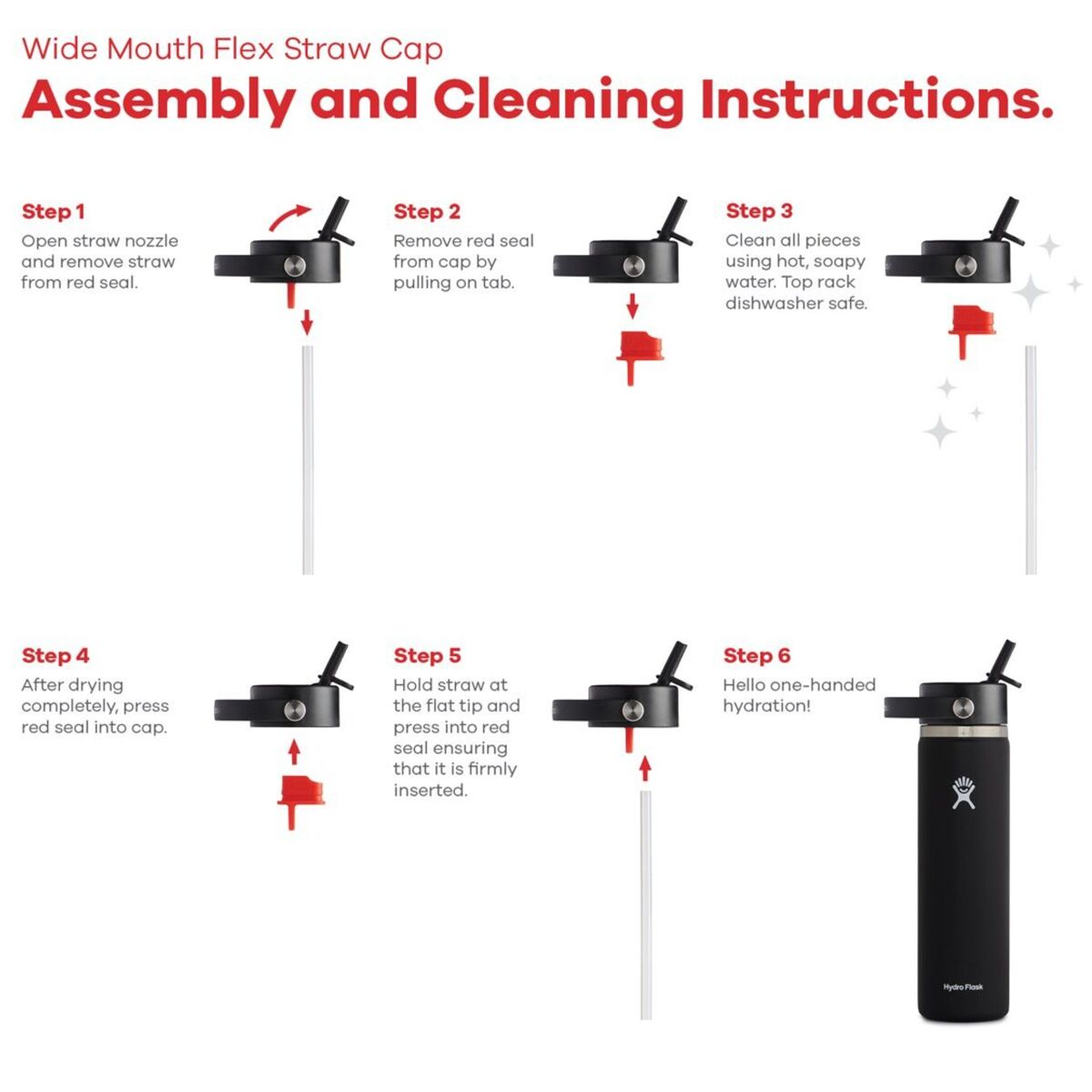 Wide Mouth Flex Straw Cap
Assembly and Cleaning Instructions.

Step 1
Open straw nozzle and remove straw from red seal.

Step 2
Remove red seal from cap by pulling on tab.

Step 3
Clean all pieces using hot, soapy water. Top rack dishwasher safe.

Step 4
After drying completely, press red seal into cap.

Step 5
Hold straw at the flat tip and press into red seal ensuring that it is firmly inserted.

Step 6
Hello one-handed hydration!

Hydro Flask