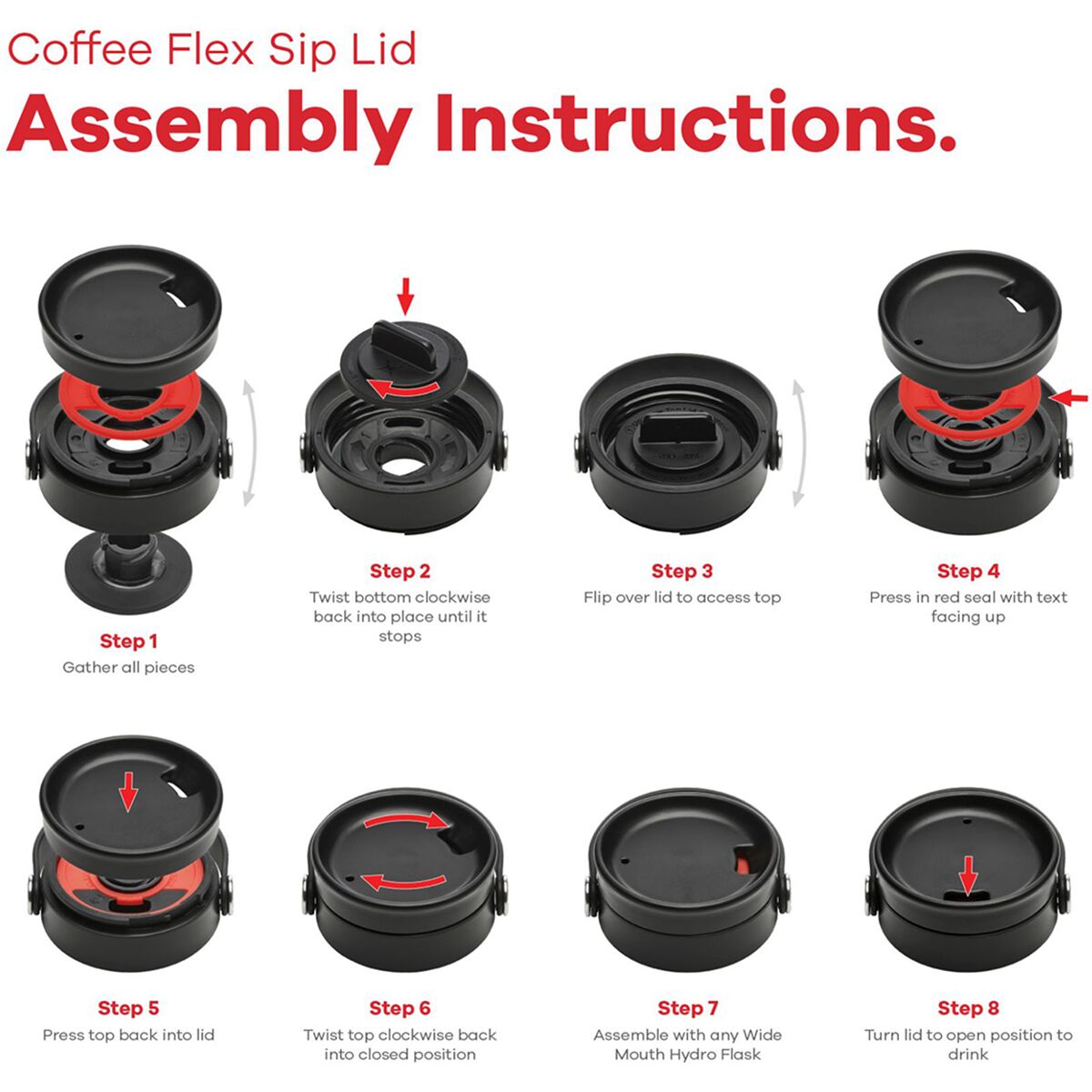 Coffee Flex Sip Lid
Assembly Instructions.

Step 1
Gather all pieces

Step 2
Twist bottom clockwise back into place until it stops

Step 3
Flip over lid to access top

Step 4
Press in red seal with text facing up

Step 5
Press top back into lid

Step 6
Twist top clockwise back into closed position

Step 7
Assemble with any Wide Mouth Hydro Flask

Step 8
Turn lid to open position to drink