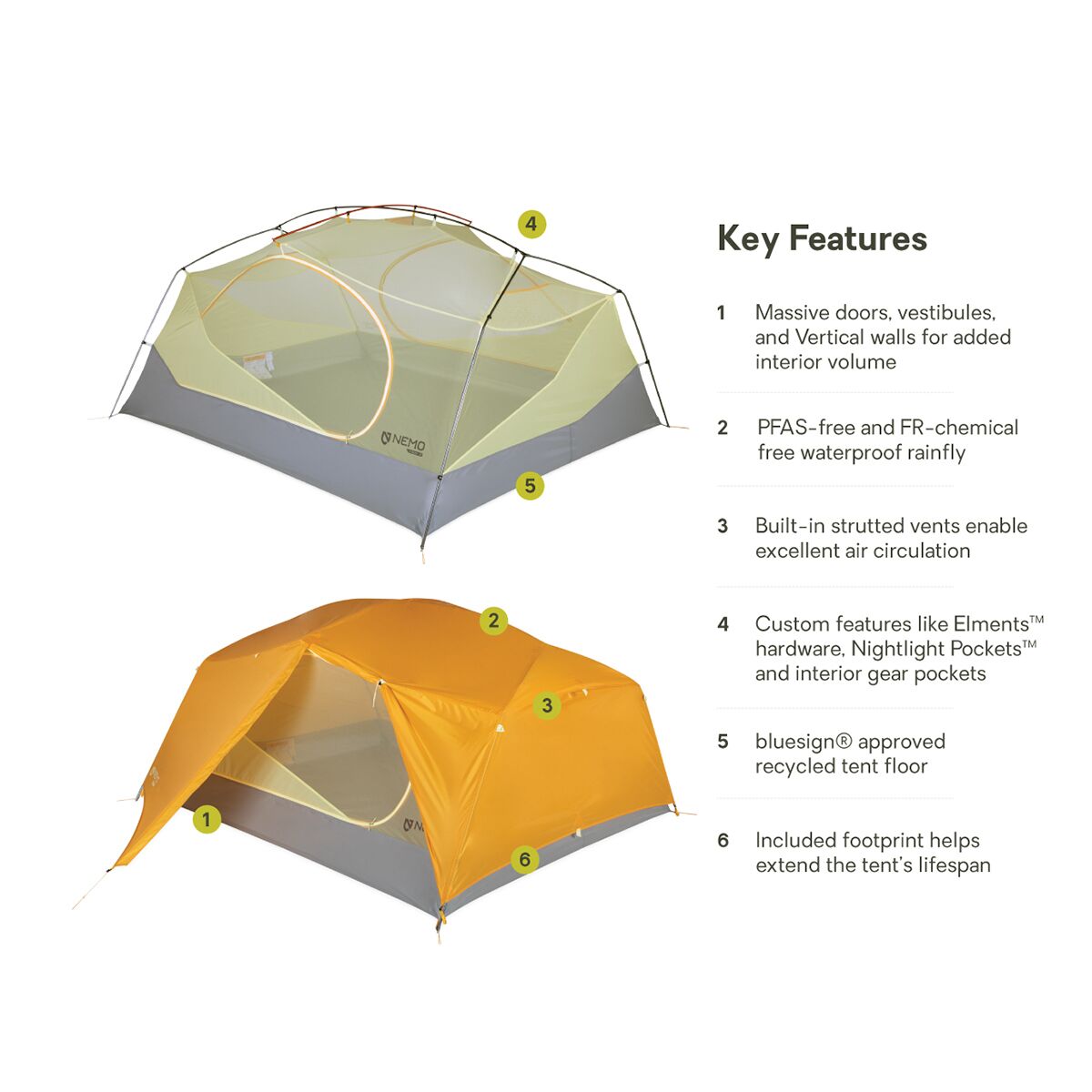 4

NEMO

5

2

3

1

6

Key Features

1 Massive doors, vestibules, and Vertical walls for added interior volume

2 PFAS-free and FR-chemical free waterproof rainfly

3 Built-in strutted vents enable excellent air circulation

4 Custom features like Elments™ hardware, Nightlight Pockets™ and interior gear pockets

5 bluesign® approved recycled tent floor

6 Included footprint helps extend the tent's lifespan