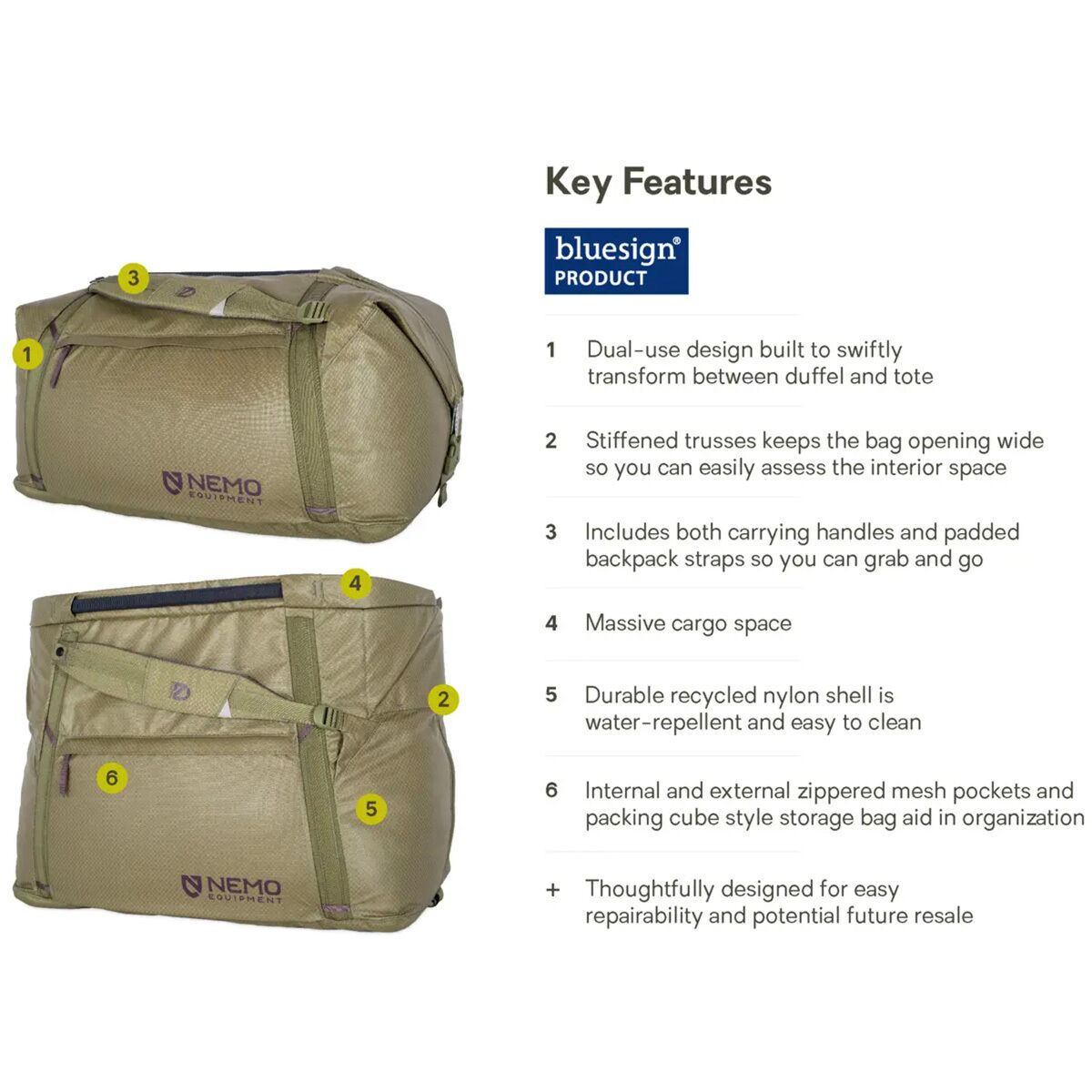 3

1

NEMO EQUIPMENT

4

2

6

5

NEMO EQUIPMENT

Key Features

bluesign® PRODUCT

1 Dual-use design built to swiftly transform between duffel and tote

2 Stiffened trusses keeps the bag opening wide so you can easily assess the interior space

3 Includes both carrying handles and padded backpack straps so you can grab and go

4 Massive cargo space

5 Durable recycled nylon shell is water-repellent and easy to clean

6 Internal and external zippered mesh pockets and packing cube style storage bag aid in organization

+ Thoughtfully designed for easy repairability and potential future resale