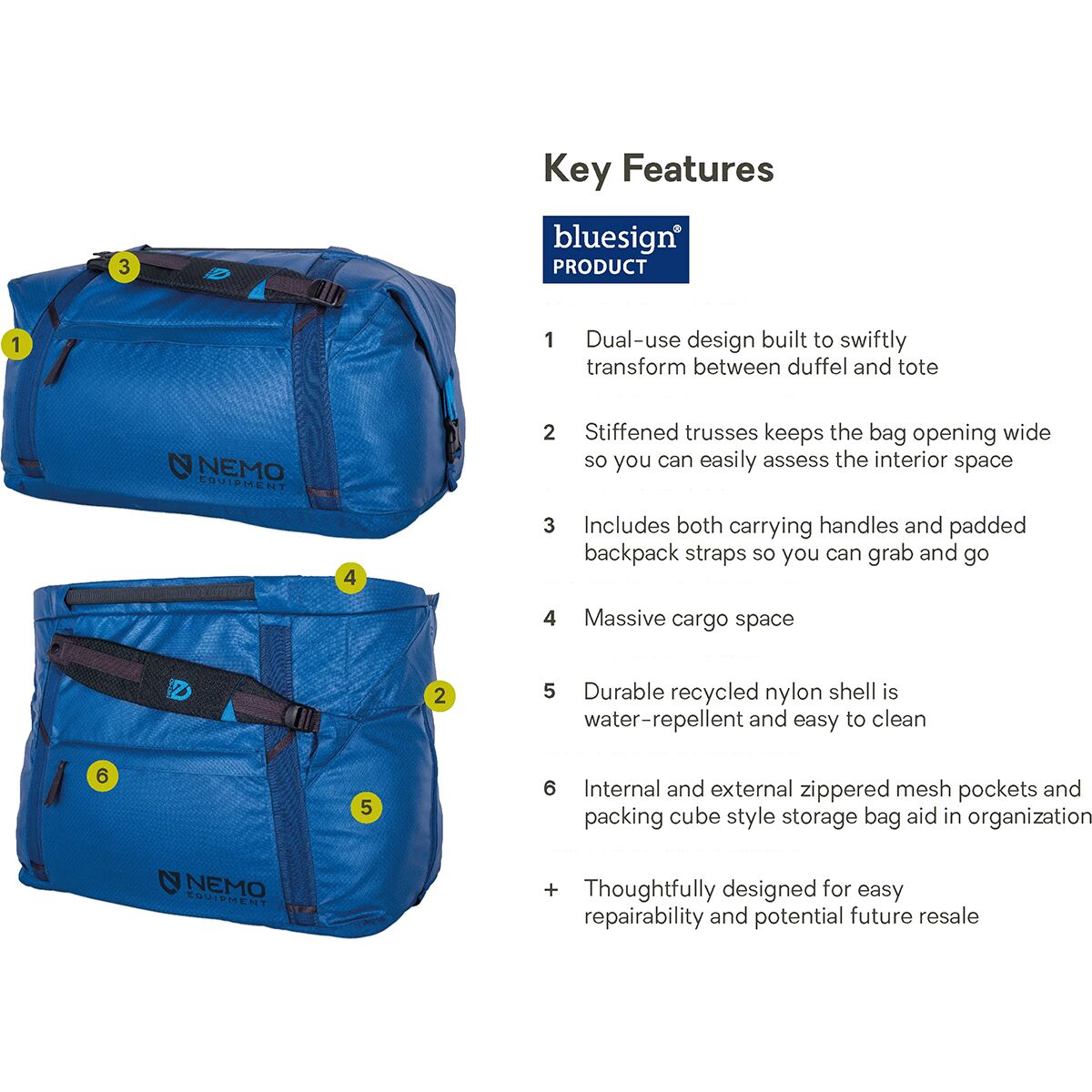 3

1

NEMO EQUIPMENT

4

2

6

5

NEMO EQUIPMENT

Key Features

bluesign® PRODUCT

1 Dual-use design built to swiftly transform between duffel and tote

2 Stiffened trusses keeps the bag opening wide so you can easily assess the interior space

3 Includes both carrying handles and padded backpack straps so you can grab and go

4 Massive cargo space

5 Durable recycled nylon shell is water-repellent and easy to clean

6 Internal and external zippered mesh pockets and packing cube style storage bag aid in organization

+ Thoughtfully designed for easy repairability and potential future resale