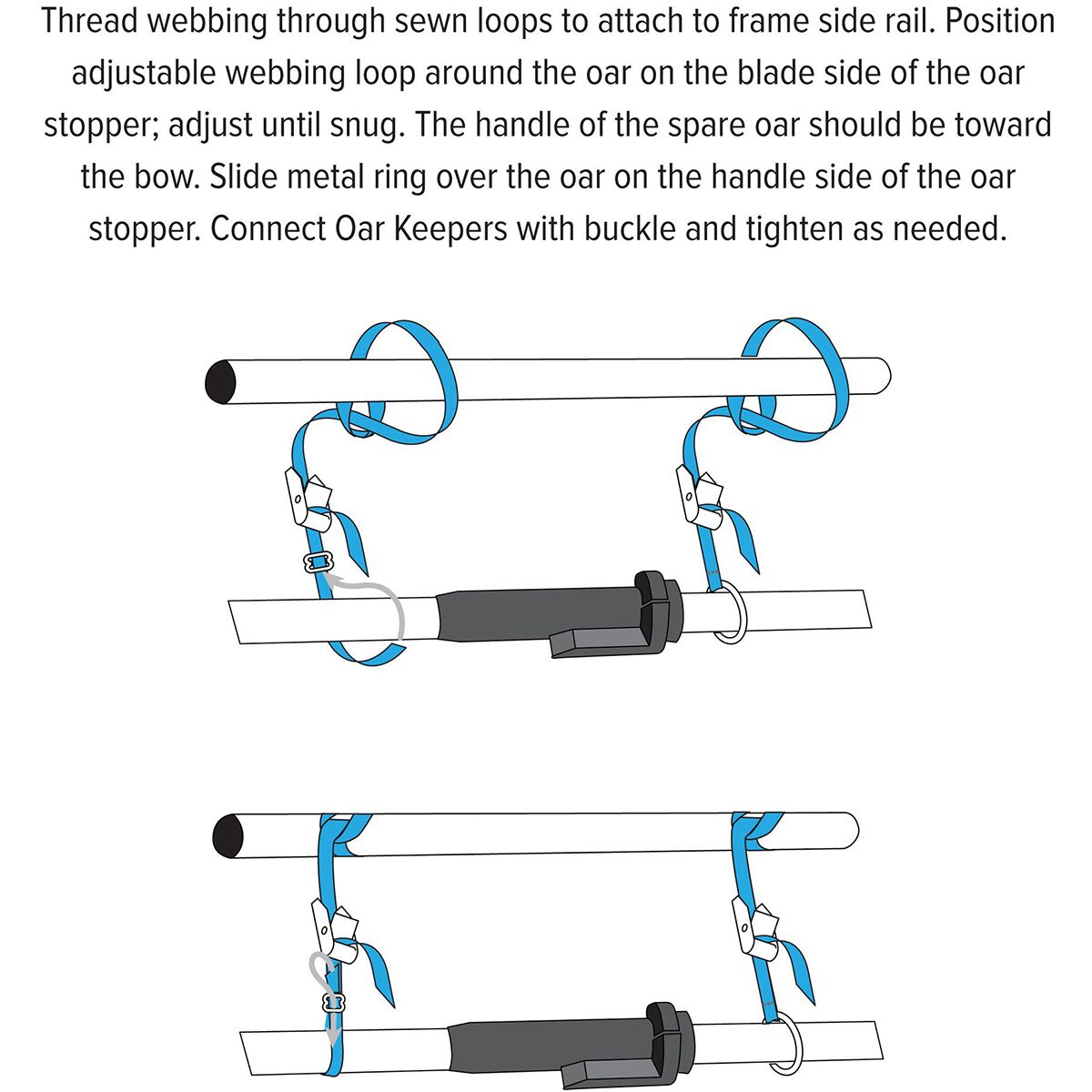 Thread webbing through sewn loops to attach to frame side rail. Position adjustable webbing loop around the oar on the blade side of the oar stopper; adjust until snug. The handle of the spare oar should be toward the bow. Slide metal ring over the oar on the handle side of the oar stopper. Connect Oar Keepers with buckle and tighten as needed.