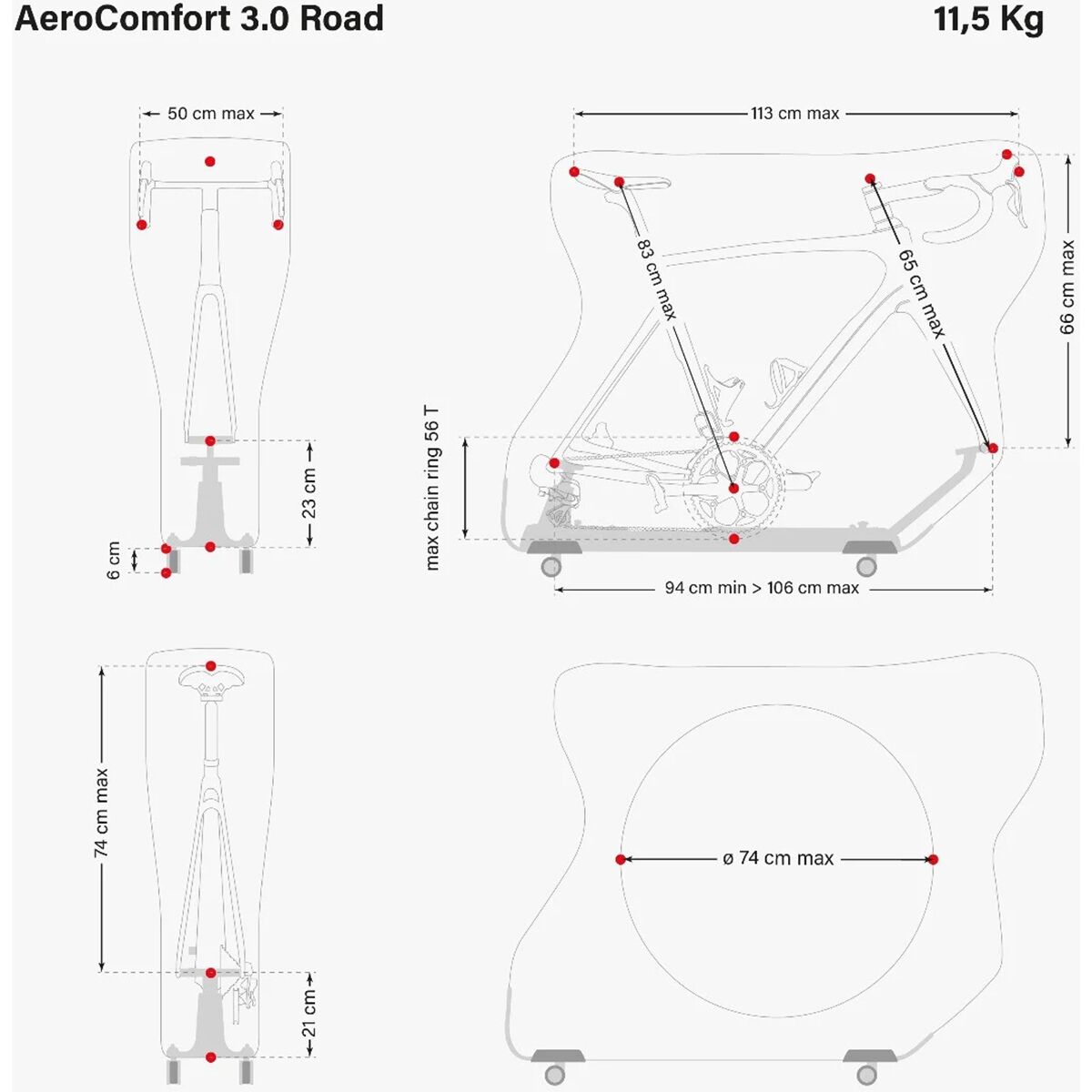 AeroComfort 3.0 Road

11,5 Kg

50 cm max

23 cm

6 cm

113 cm max

83 cm max

65 cm max

66 cm max

max chain ring 56 T

94 cm min > 106 cm max

74 cm max

21 cm

ø 74 cm max