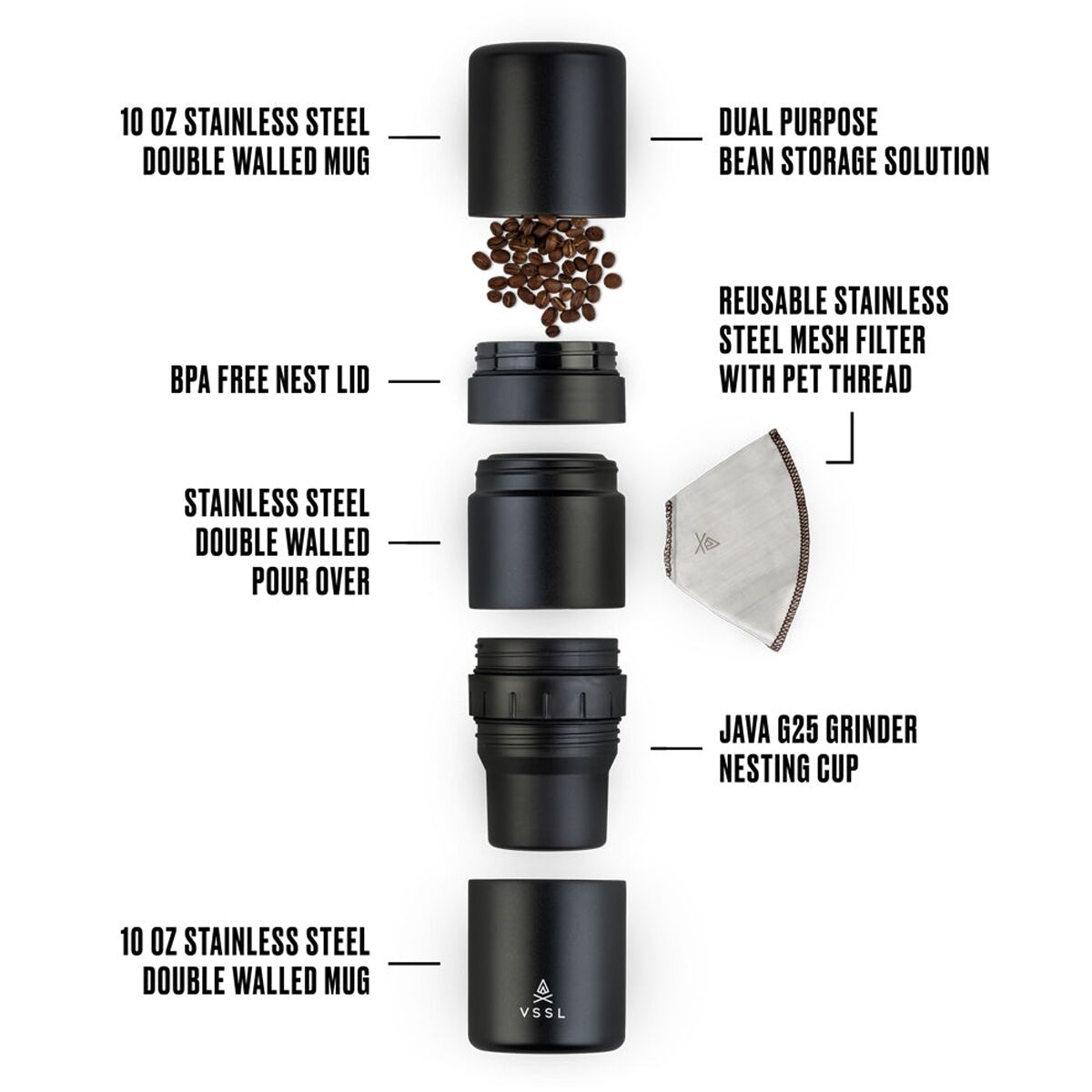 10 OZ STAINLESS STEEL DOUBLE WALLED MUG

DUAL PURPOSE BEAN STORAGE SOLUTION

REUSABLE STAINLESS STEEL MESH FILTER WITH PET THREAD

BPA FREE NEST LID

STAINLESS STEEL DOUBLE WALLED POUR OVER

JAVA G25 GRINDER NESTING CUP

10 OZ STAINLESS STEEL DOUBLE WALLED MUG

VSSL