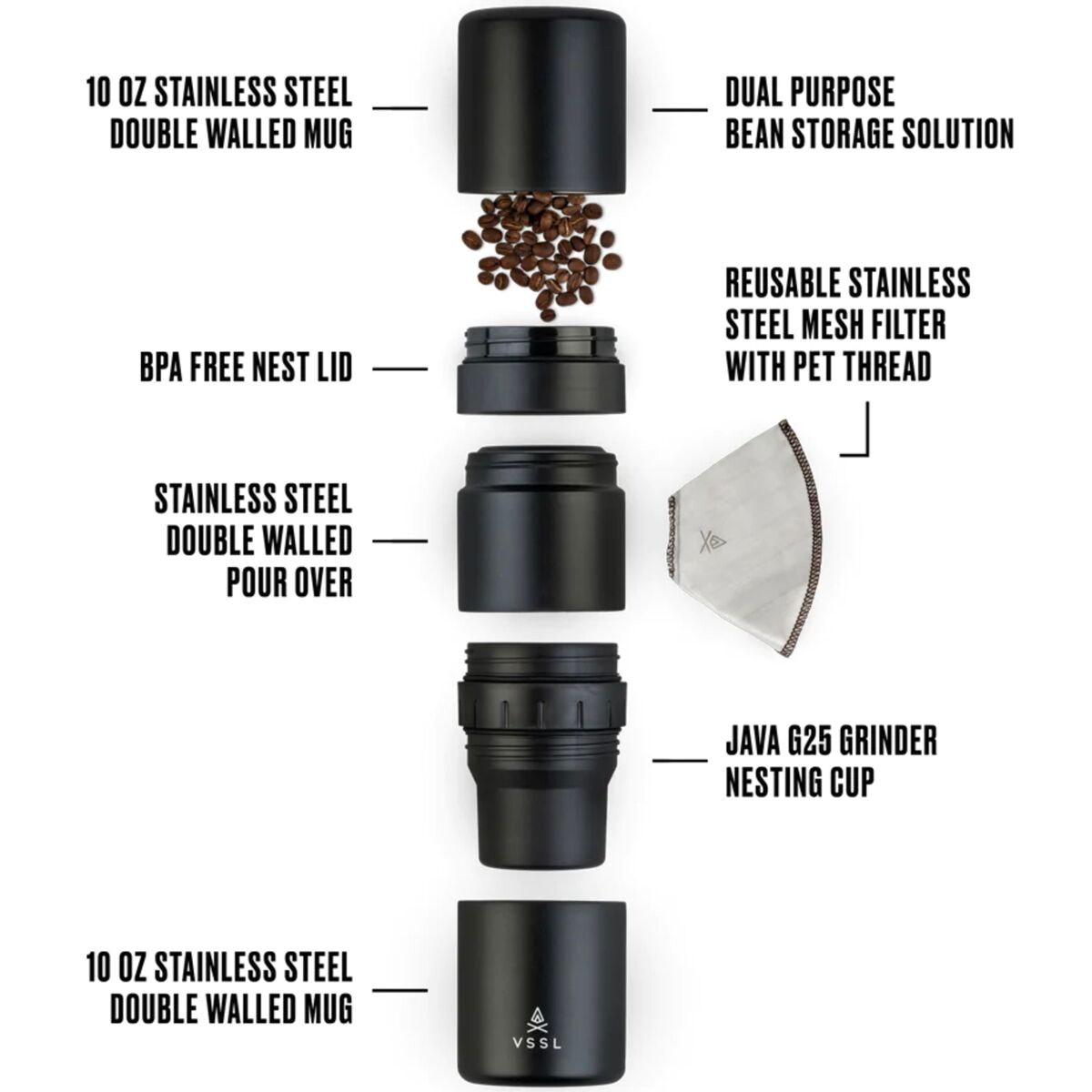 10 OZ STAINLESS STEEL DOUBLE WALLED MUG

DUAL PURPOSE BEAN STORAGE SOLUTION

REUSABLE STAINLESS STEEL MESH FILTER WITH PET THREAD

BPA FREE NEST LID

STAINLESS STEEL DOUBLE WALLED POUR OVER

JAVA G25 GRINDER NESTING CUP

10 OZ STAINLESS STEEL DOUBLE WALLED MUG

VSSL