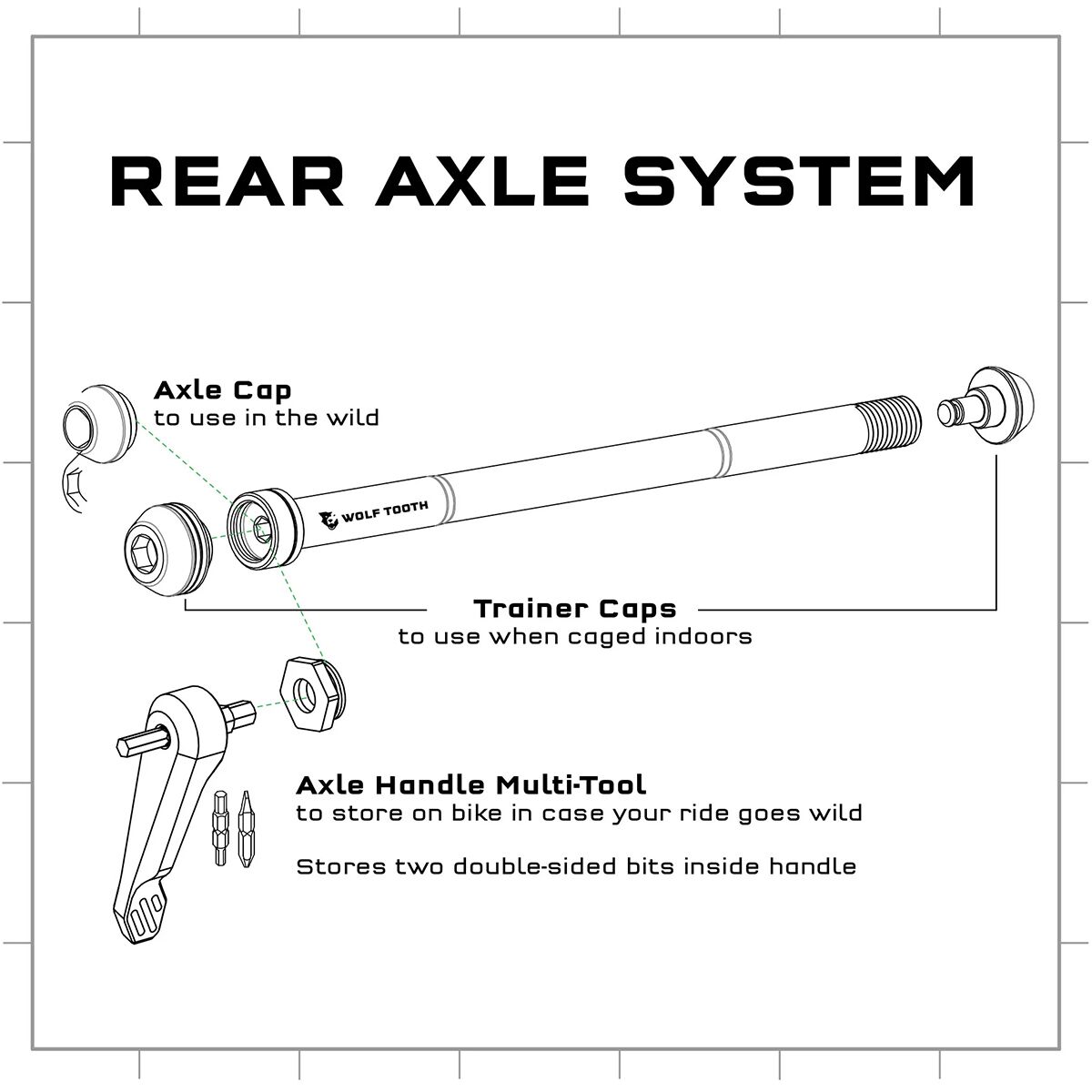 REAR AXLE SYSTEM

Axle Cap
to use in the wild

WOLF TOOTH

Trainer Caps
to use when caged indoors

Axle Handle Multi-Tool
to store on bike in case your ride goes wild

Stores two double-sided bits inside handle