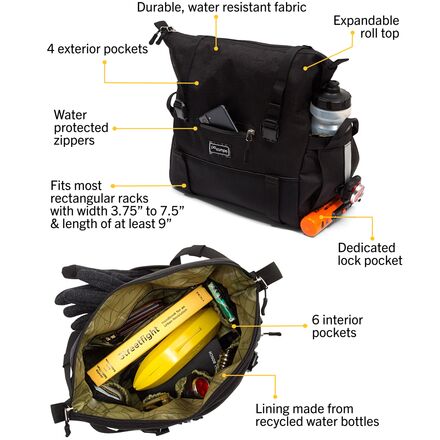 Durable, water resistant fabric

Expandable roll top

4 exterior pockets

Water protected zippers

Fits most rectangular racks with width 3.75" to 7.5" & length of at least 9"

Dedicated lock pocket

Streetfight

Handbook for an Urban Revolution

6 interior pockets

Lining made from recycled water bottles