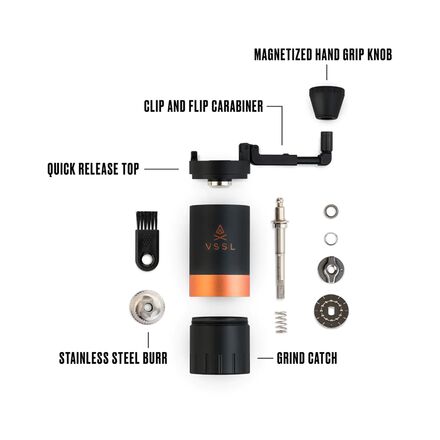 MAGNETIZED HAND GRIP KNOB

CLIP AND FLIP CARABINER

QUICK RELEASE TOP

VSSL

STAINLESS STEEL BURR

GRIND CATCH